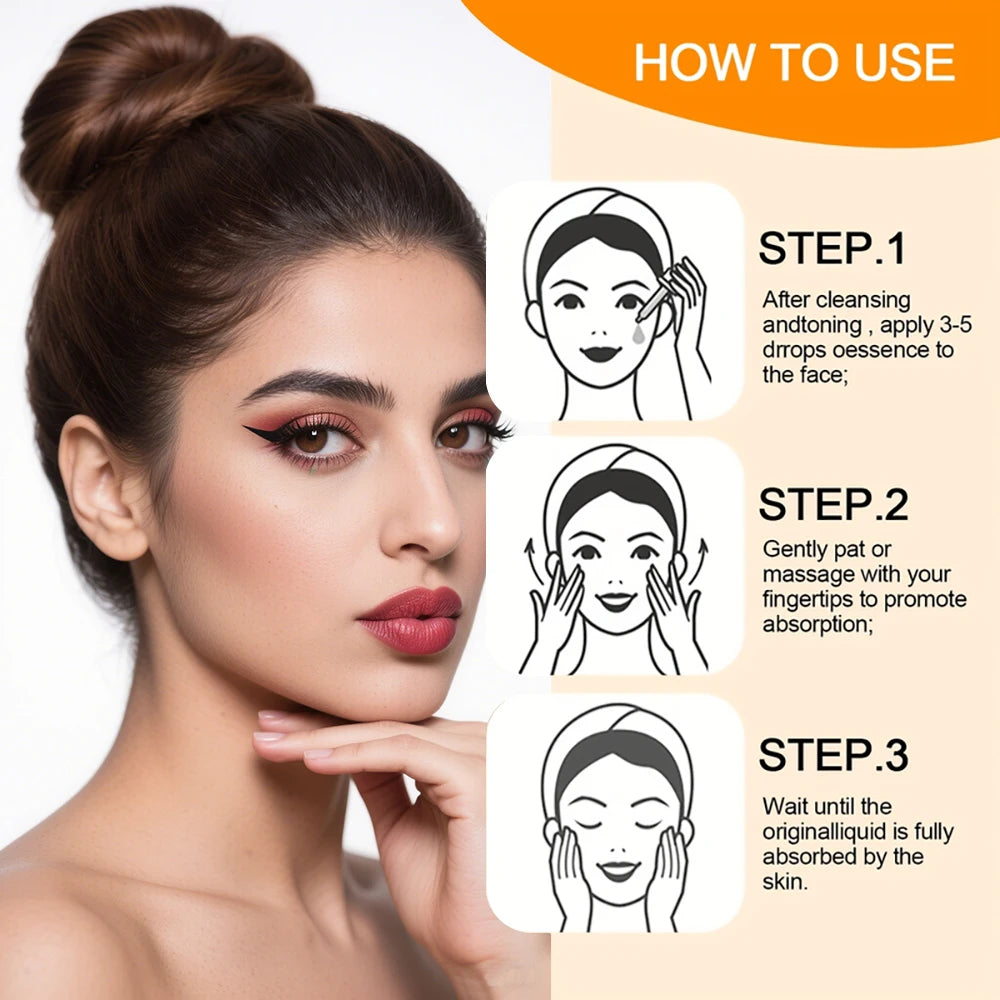 HOW TO USE

STEP.1

After cleansing andtoning , apply 3-5 drrops oessence to the face;

STEP.2

Gently pat or massage with your fingertips to promote absorption;

STEP.3

Wait until the originalliquid is fully absorbed by the skin.