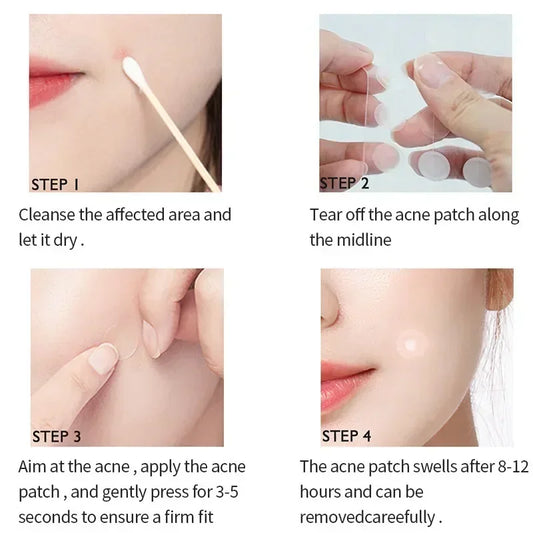 STEP 1

Cleanse the affected area and let it dry .

STEP 2

Tear off the acne patch along the midline

STEP 3

Aim at the acne , apply the acne patch , and gently press for 3-5 seconds to ensure a firm fit

STEP 4

The acne patch swells after 8-12 hours and can be removedcareefully .